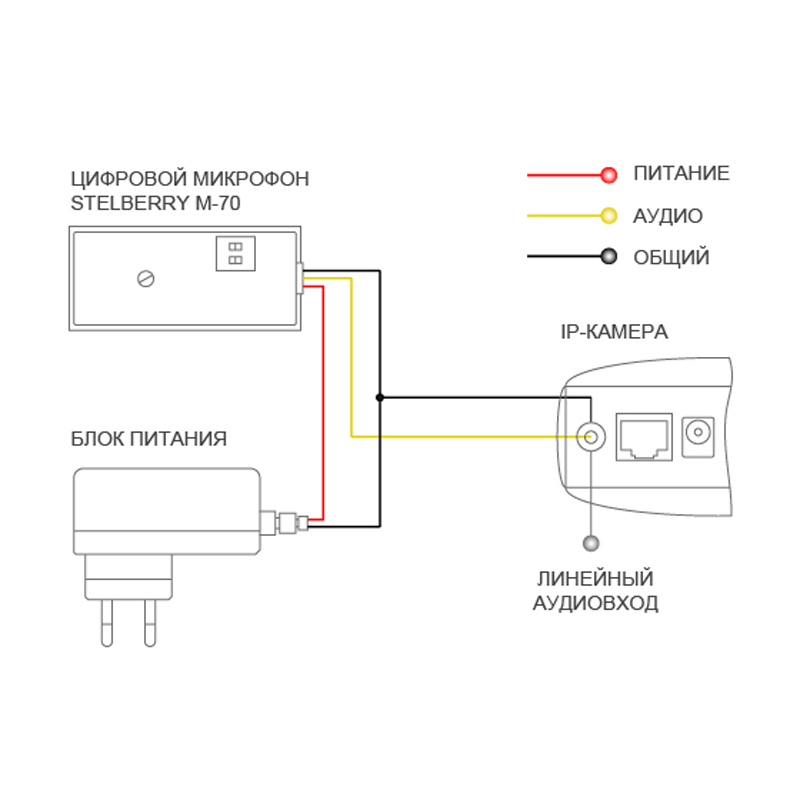 ЦИФРОВОЙ МИКРОФОН
STELBERRY M-70

ПИТАНИЕ
АУДИО
ОБЩИЙ

IP-КАМЕРА

БЛОК ПИТАНИЯ

ЛИНЕЙНЫЙ
АУДИОВХОД